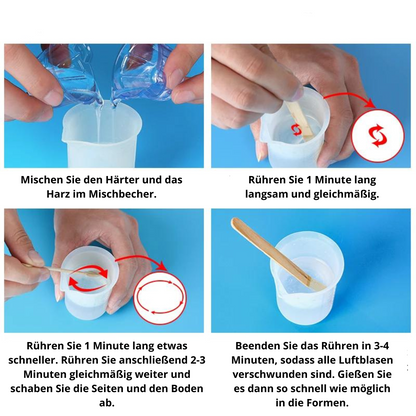 Mischen Sie den Härter und das Harz im Mischbecher.

Rühren Sie 1 Minute lang langsam und gleichmäßig.

Rühren Sie 1 Minute lang etwas schneller. Rühren Sie anschließend 2-3 Minuten gleichmäßig weiter und schaben Sie die Seiten und den Boden ab.

Beenden Sie das Rühren in 3-4 Minuten, sodass alle Luftblasen verschwunden sind. Gießen Sie es dann so schnell wie möglich in die Formen.