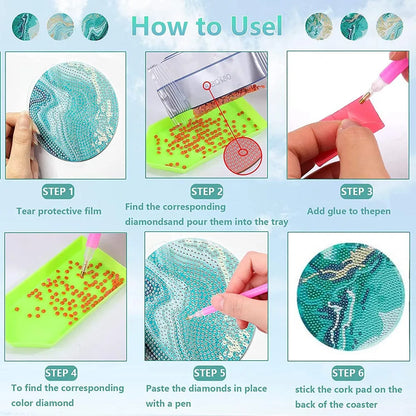 How to Usel

STEP 1
Tear protective film

STEP 2
Find the corresponding diamondsand pour them into the tray

STEP 3
Add glue to thepen

STEP 4
To find the corresponding color diamond

STEP 5
Paste the diamonds in place with a pen

STEP 6
stick the cork pad on the back of the coaster